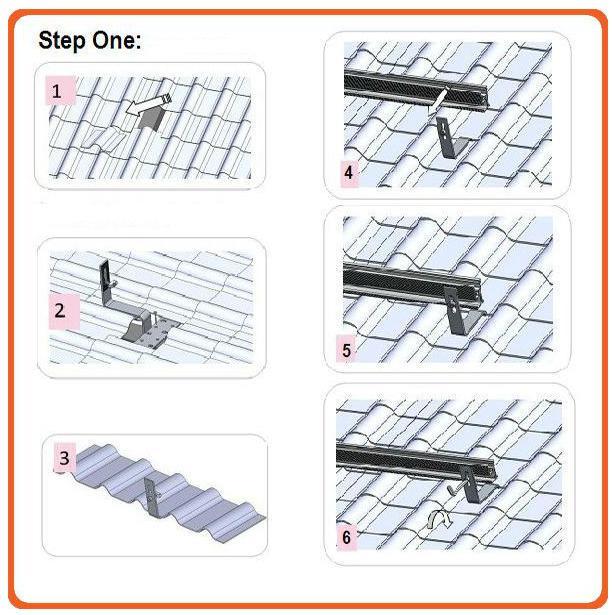 Step One:

1

2

3

4

5

6